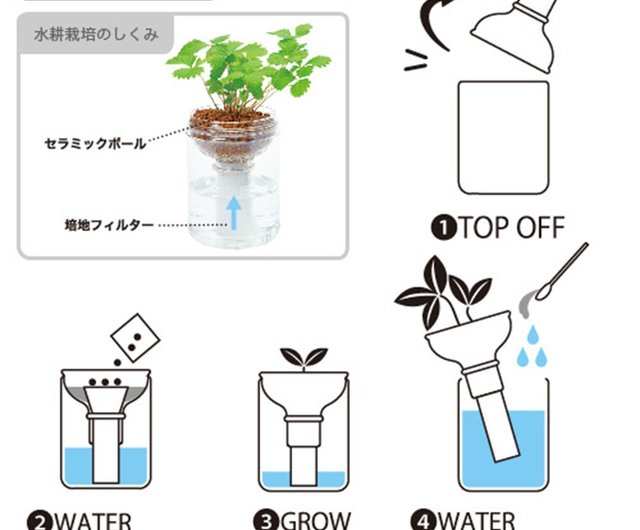 水耕栽培のしくみ

セラミックボール

培地フィルター

❶TOP OFF

❷WATER

❸GROW

❹WATER