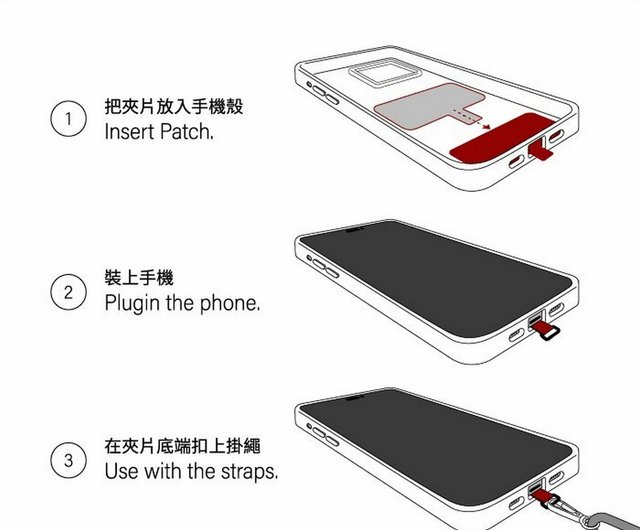 1
把夾片放入手機殼
Insert Patch.

2
裝上手機
Plugin the phone.

3
在夾片底端扣上掛繩
Use with the straps.